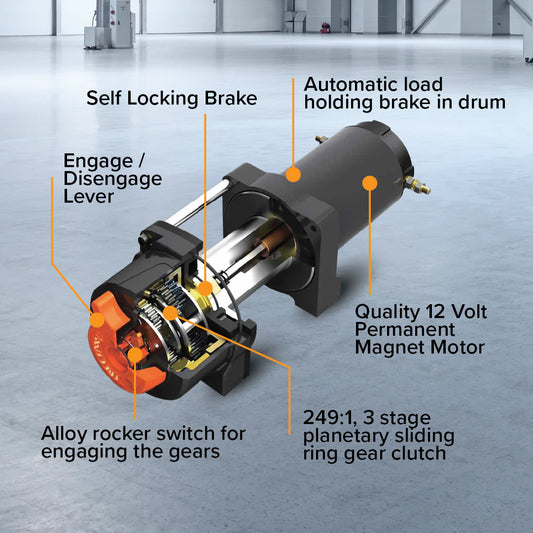 Self Locking Brake

Automatic load holding brake in drum

Engage / Disengage Lever

Quality 12 Volt Permanent Magnet Motor

Alloy rocker switch for engaging the gears

249:1, 3 stage planetary sliding ring gear clutch